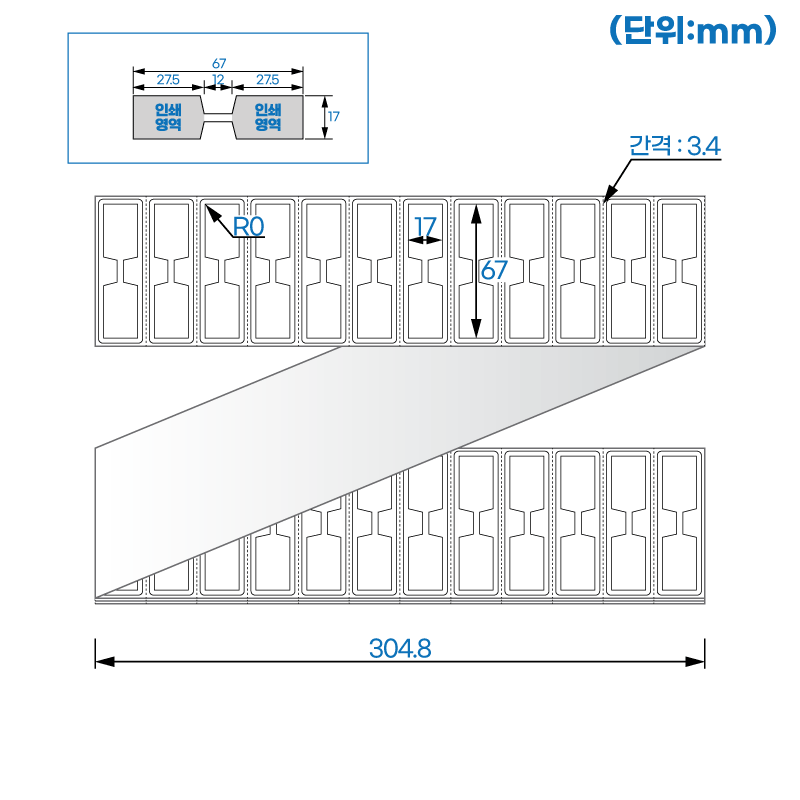 (단위:mm)

67
27.5 12 27.5
인쇄 영역
인쇄 영역
17

간격 : 3.4

R0
17
67

304.8