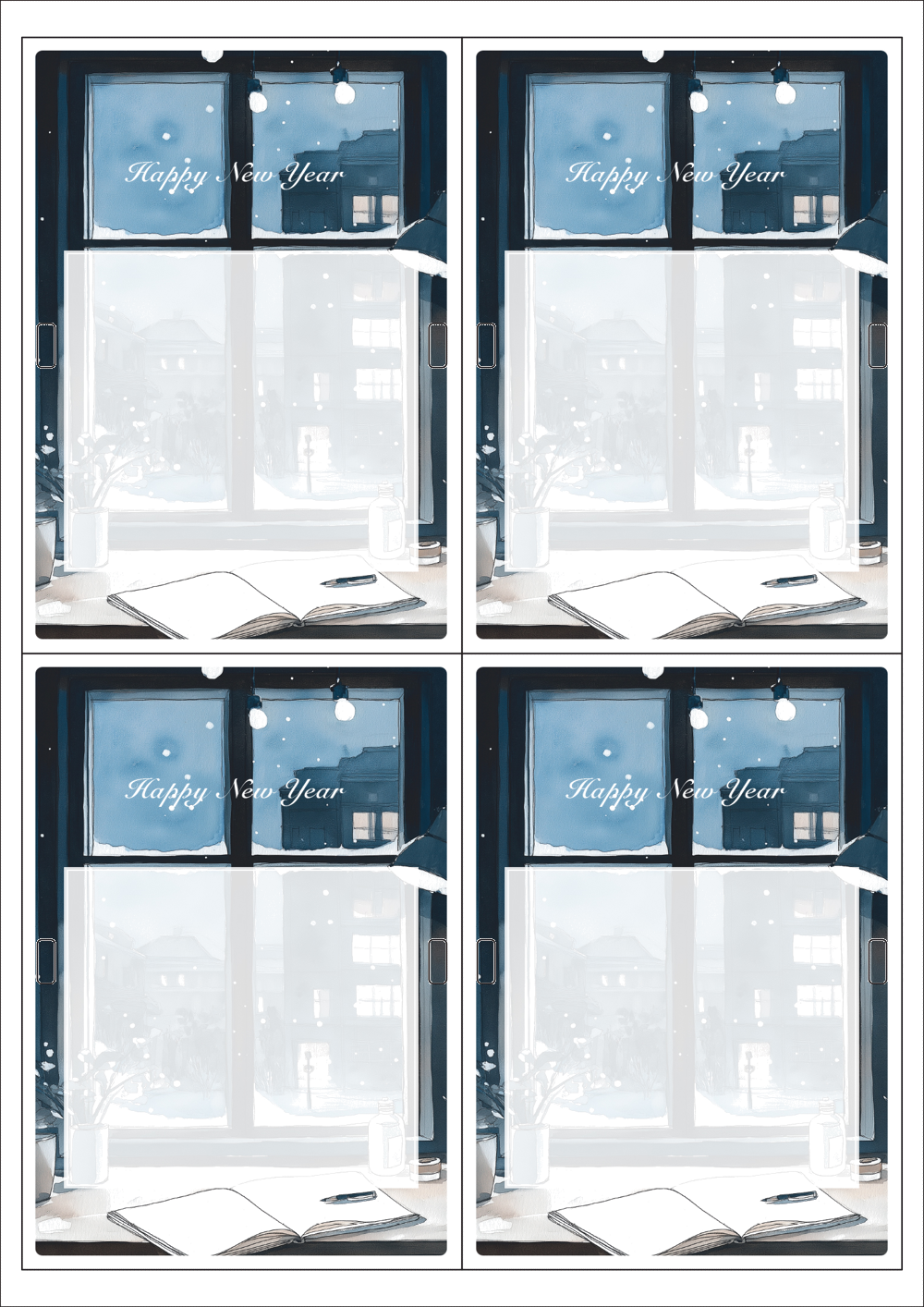 Happy New Year

Happy New Year

Happy New Year

Happy New Year