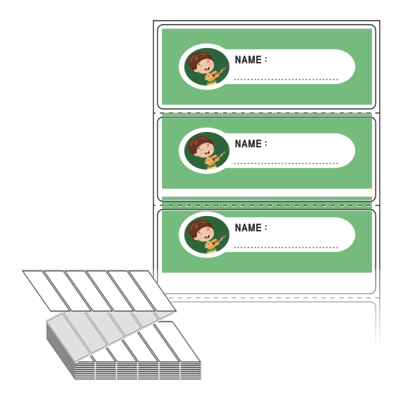 NAME :

NAME :

NAME :