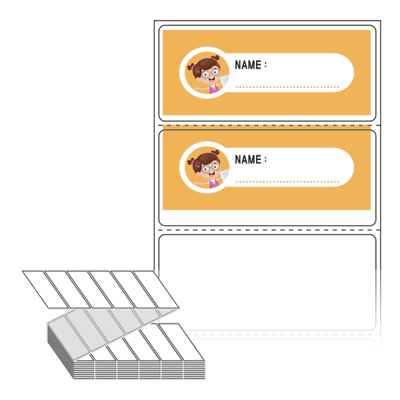 NAME :

NAME :