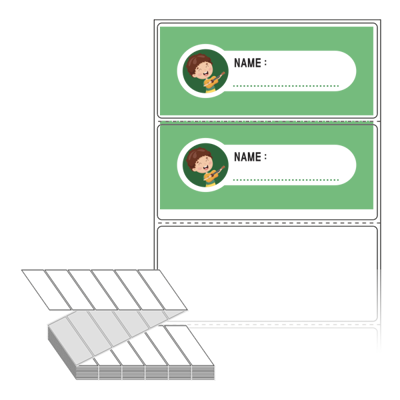 NAME :

NAME :