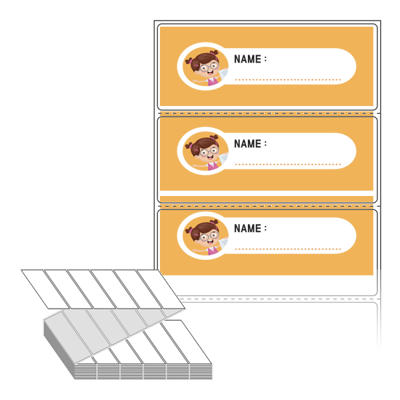 NAME :

NAME :

NAME :