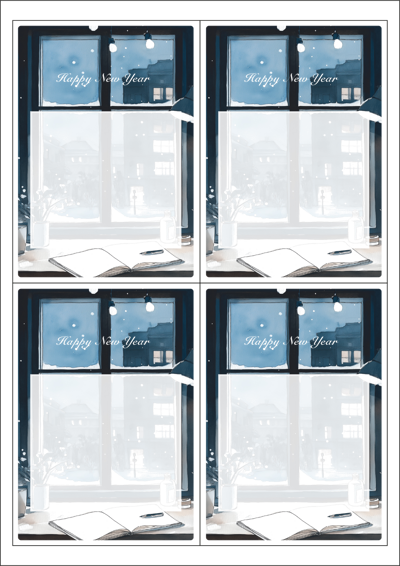 Happy New Year

Happy New Year

Happy New Year

Happy New Year